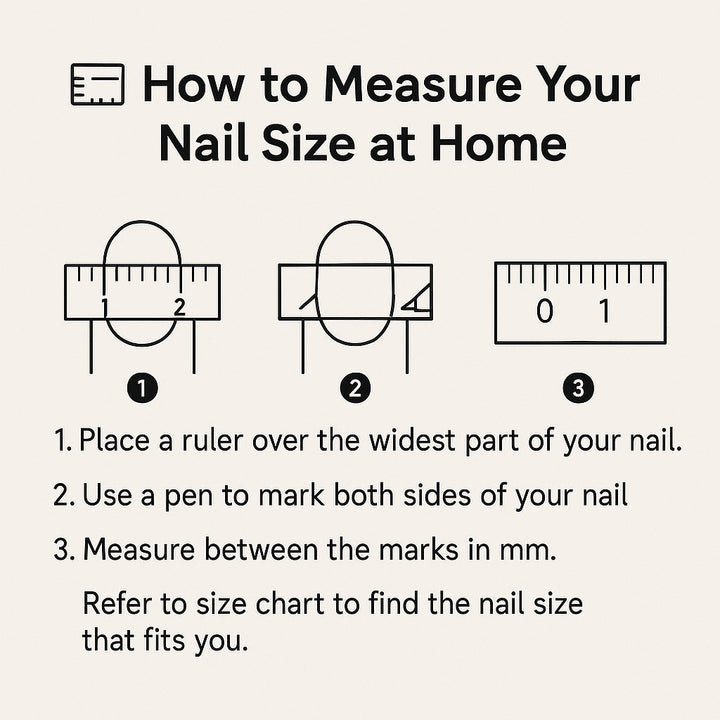 How to Measure Your Nail Size at Home

1 2

0 1

1

2

3

1. Place a ruler over the widest part of your nail.

2. Use a pen to mark both sides of your nail

3. Measure between the marks in mm.

Refer to size chart to find the nail size that fits you.